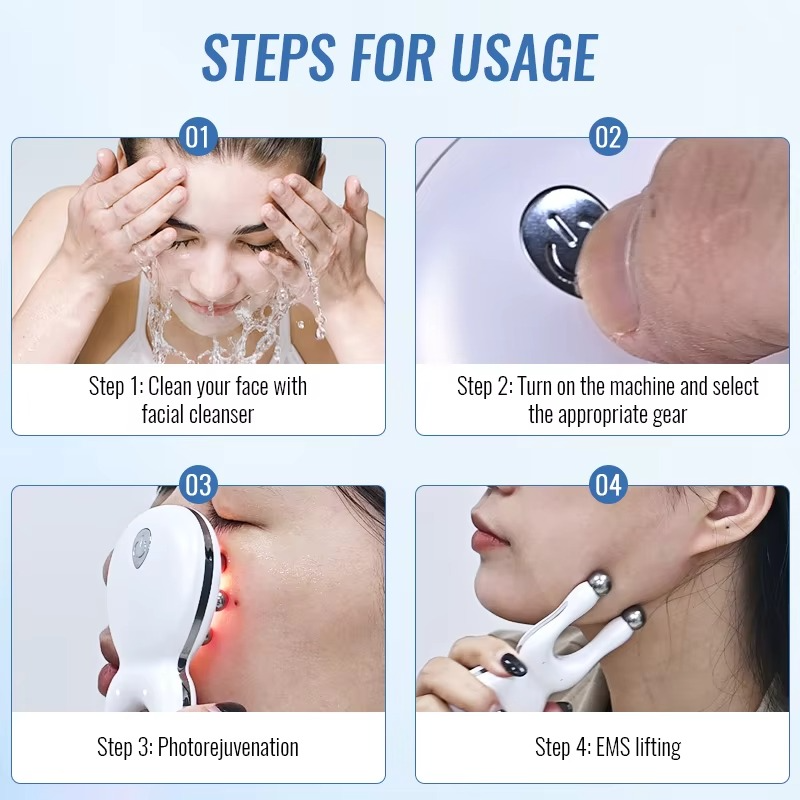 STEPS FOR USAGE

01

Step 1: Clean your face with facial cleanser

02

Step 2: Turn on the machine and select the appropriate gear

03

Step 3: Photorejuvenation

04

Step 4: EMS lifting