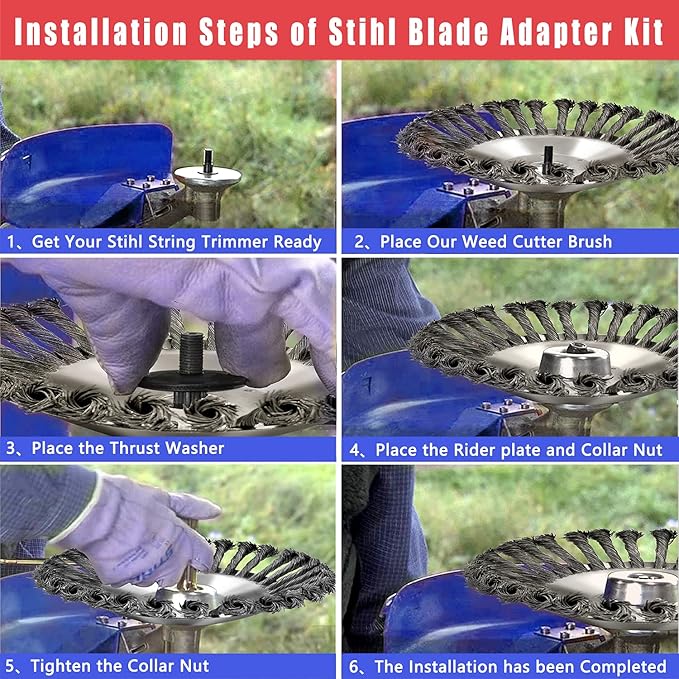 Installation Steps of Stihl Blade Adapter Kit

1、Get Your Stihl String Trimmer Ready

2、Place Our Weed Cutter Brush

3、Place the Thrust Washer

4、Place the Rider plate and Collar Nut

STIHL

5、Tighten the Collar Nut

6、The Installation has been Completed